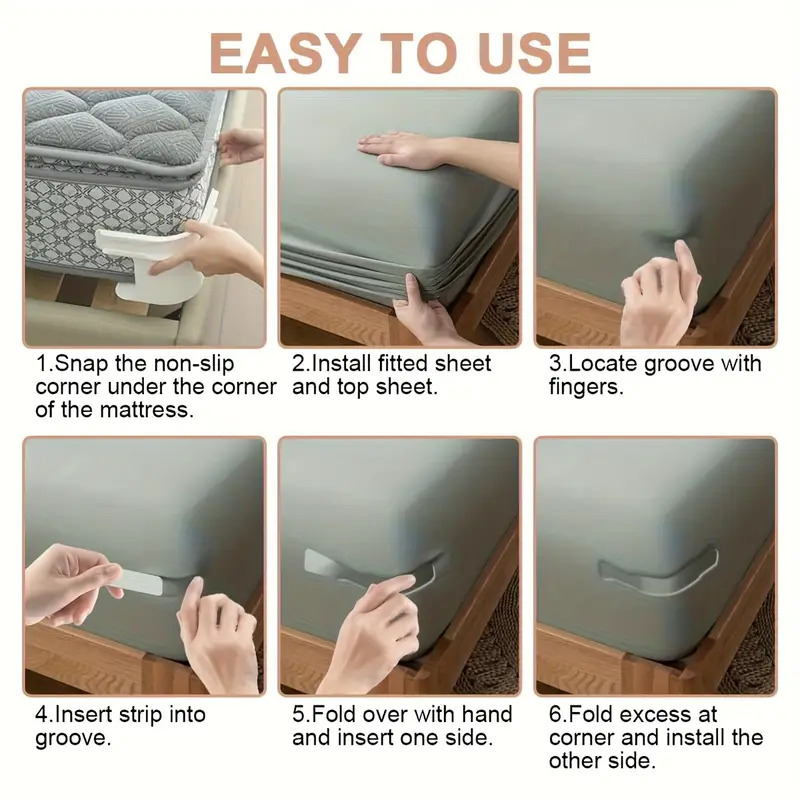 EASY TO USE

1.Snap the non-slip corner under the corner of the mattress.

2.Install fitted sheet and top sheet.

3.Locate groove with fingers.

4.Insert strip into groove.

5.Fold over with hand and insert one side.

6.Fold excess at corner and install the other side.